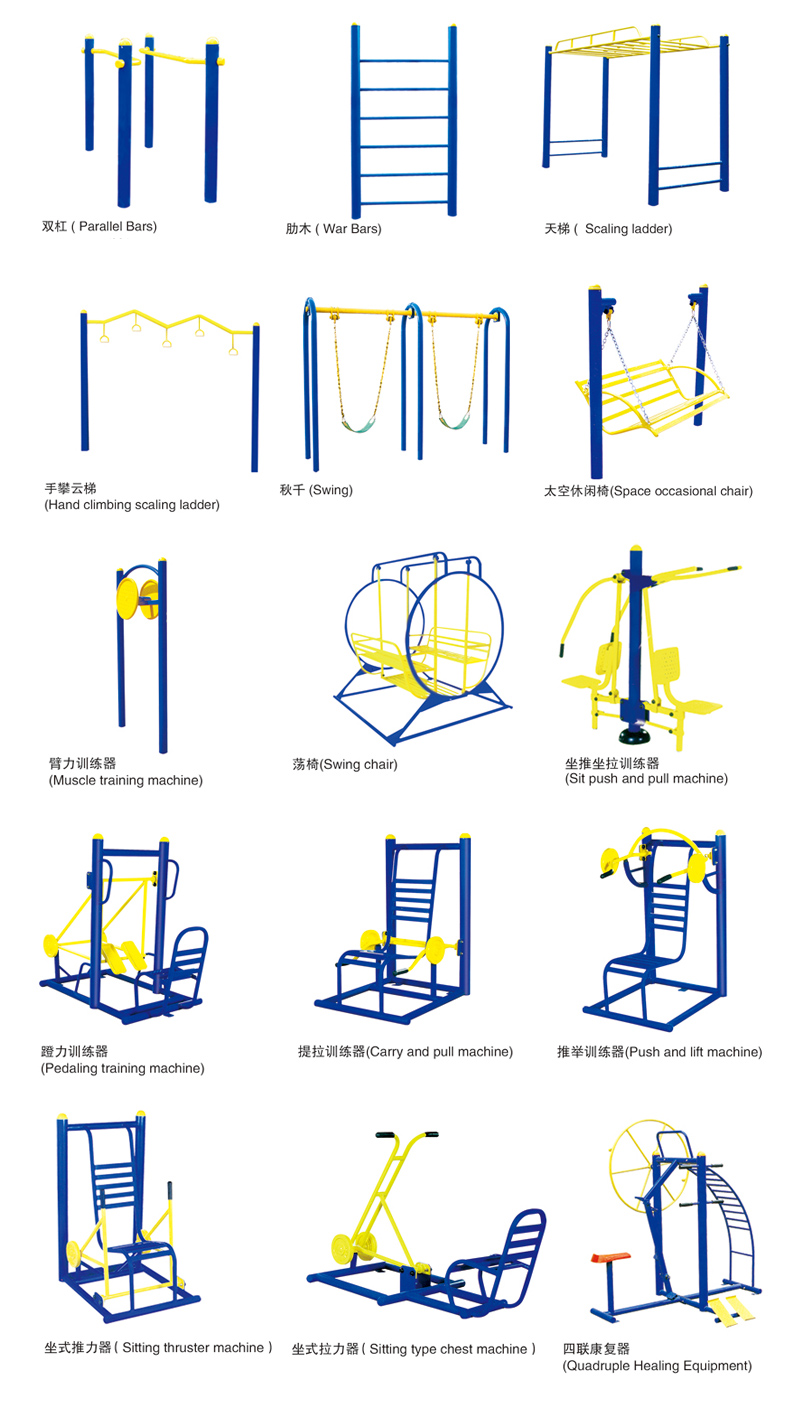 双杠 ( Parallel Bars)

肋木 ( War Bars)

天梯 ( Scaling ladder)

手攀云梯
(Hand climbing scaling ladder)

秋千 (Swing)

太空休闲椅(Space occasional chair)

臂力训练器
(Muscle training machine)

荡椅(Swing chair)

坐推坐拉训练器
(Sit push and pull machine)

蹬力训练器
(Pedaling training machine)

提拉训练器(Carry and pull machine)

推举训练器(Push and lift machine)

坐式推力器 ( Sitting thruster machine )

坐式拉力器 ( Sitting type chest machine )

四联康复器
(Quadruple Healing Equipment)